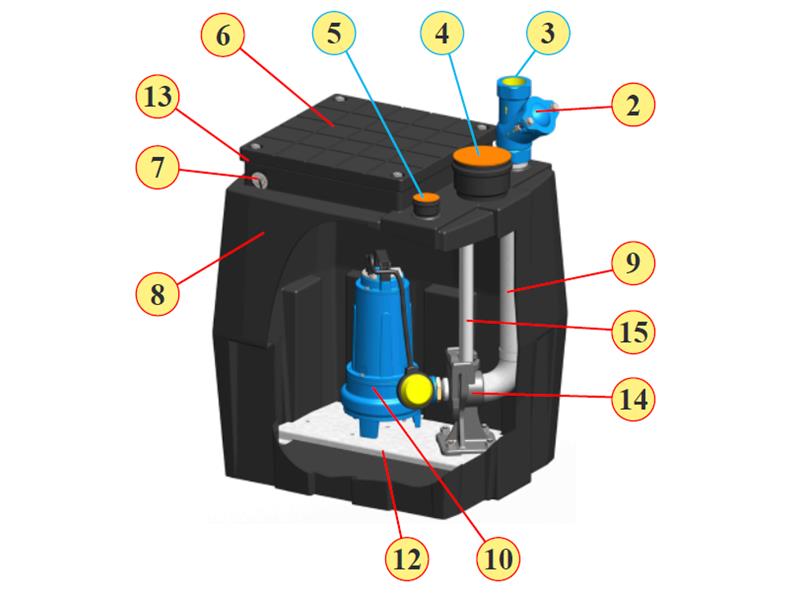 6
5
4
3
13
2
7
8
9
15
14
12
10