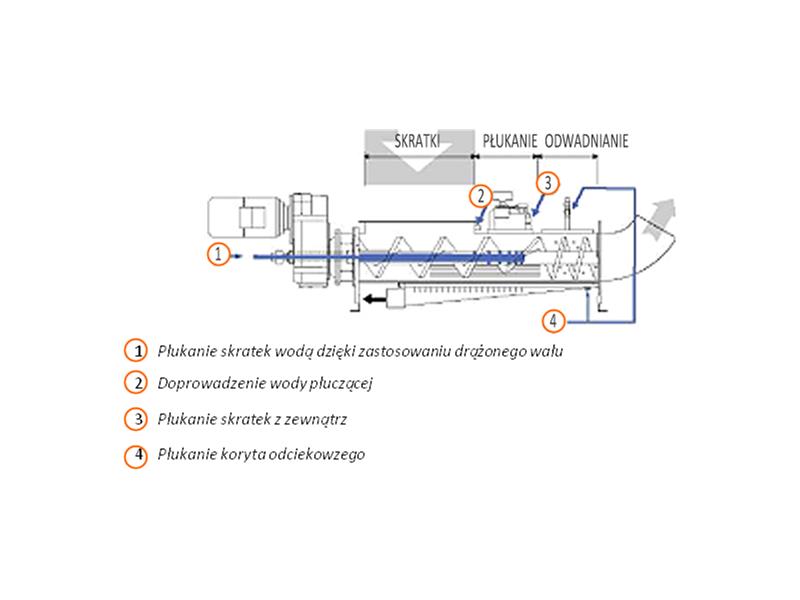 SKRATKI PŁUKANIE ODWADNIANIE

2 3

1

4

1 Płukanie skratek wodą dzięki zastosowaniu drążonego wału

2 Doprowadzenie wody płuczącej

3 Płukanie skratek z zewnątrz

4 Płukanie koryta odciekowzego